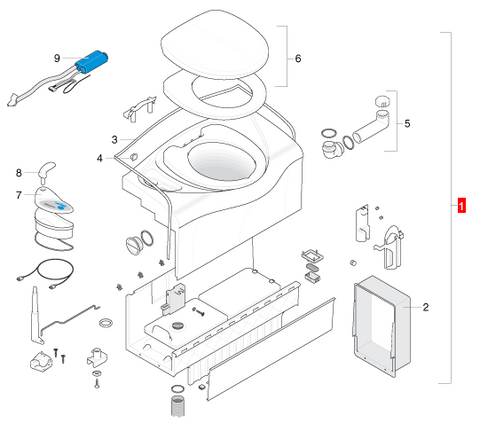 9
6
5
3
4
8
7
1
2